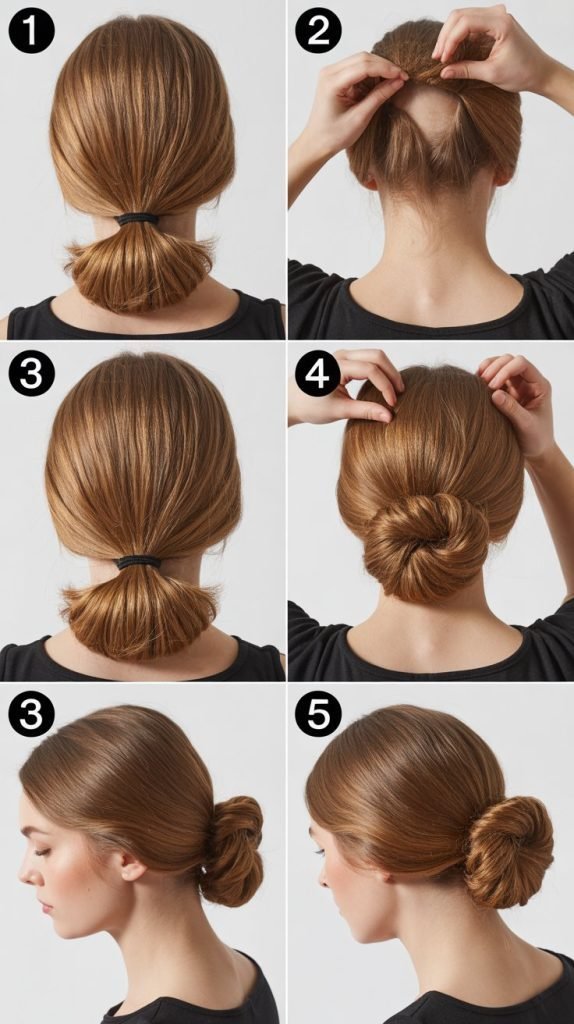 1
2
3
4
3
5