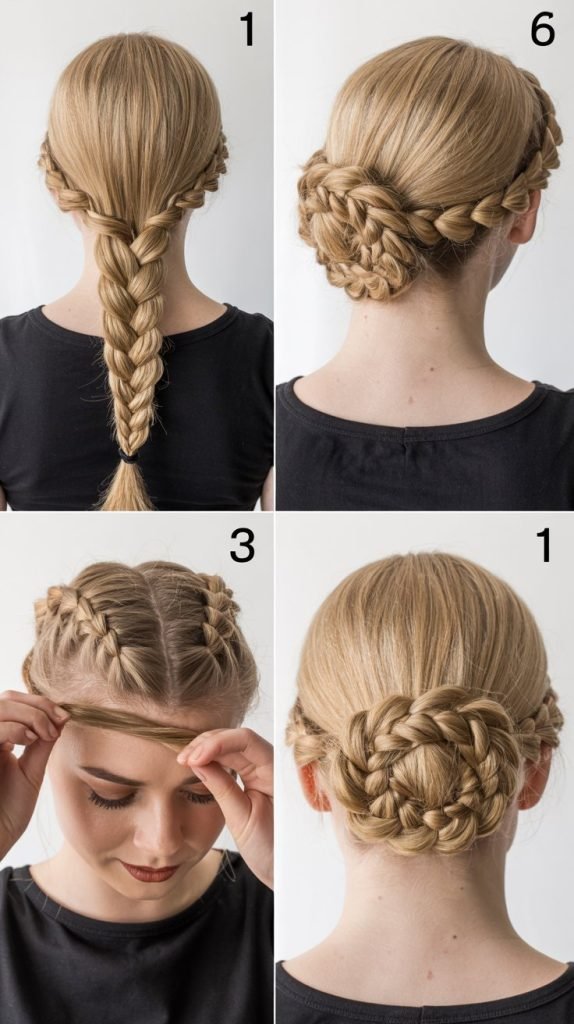 1

6

3

1