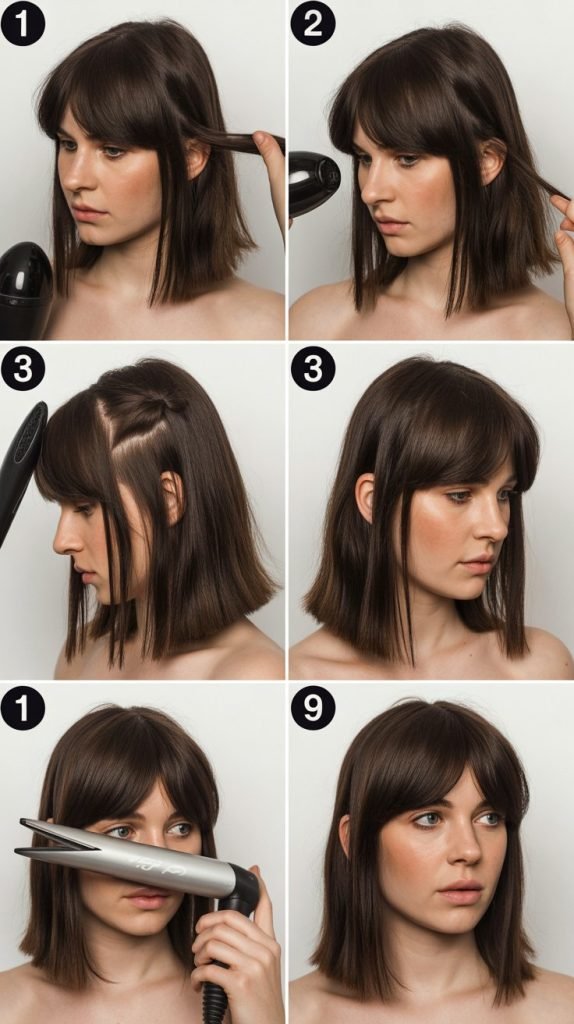 1
2
3
3
1
9