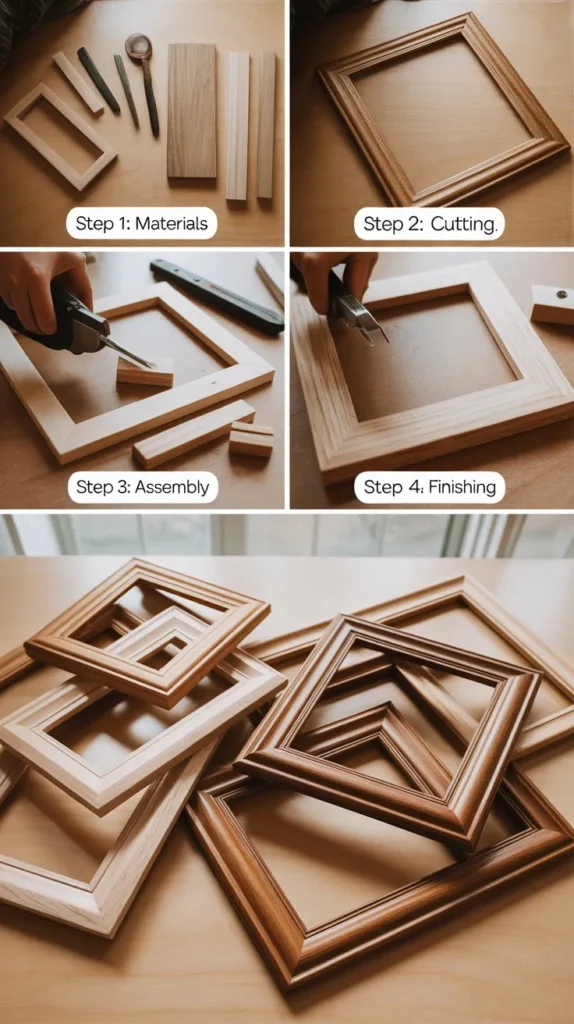 Step 1: Materials

Step 2: Cutting.

Step 3: Assembly

Step 4: Finishing