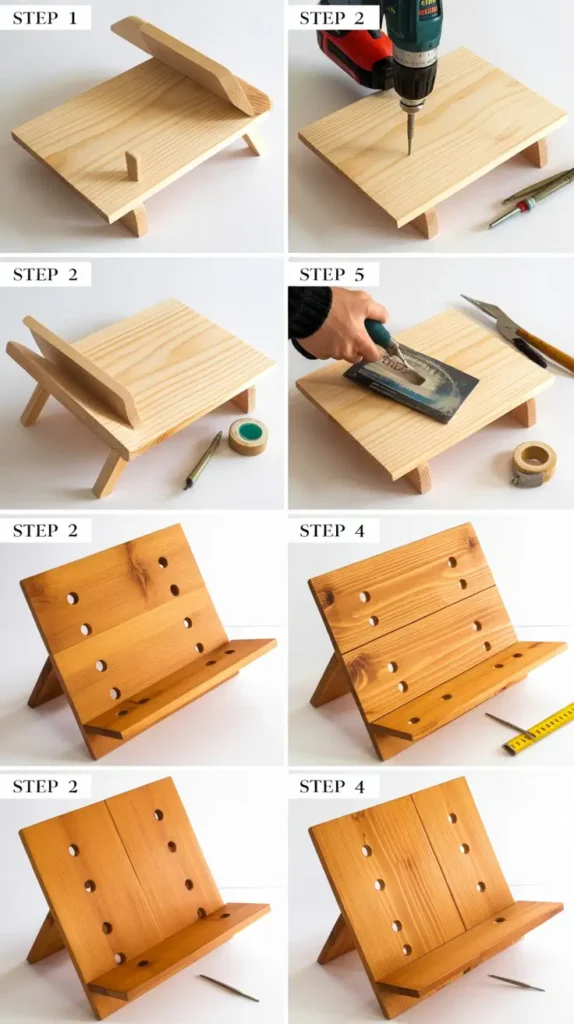 STEP 1

STEP 2

STEP 2

STEP 5

STEP 2

STEP 4

STEP 2

STEP 4