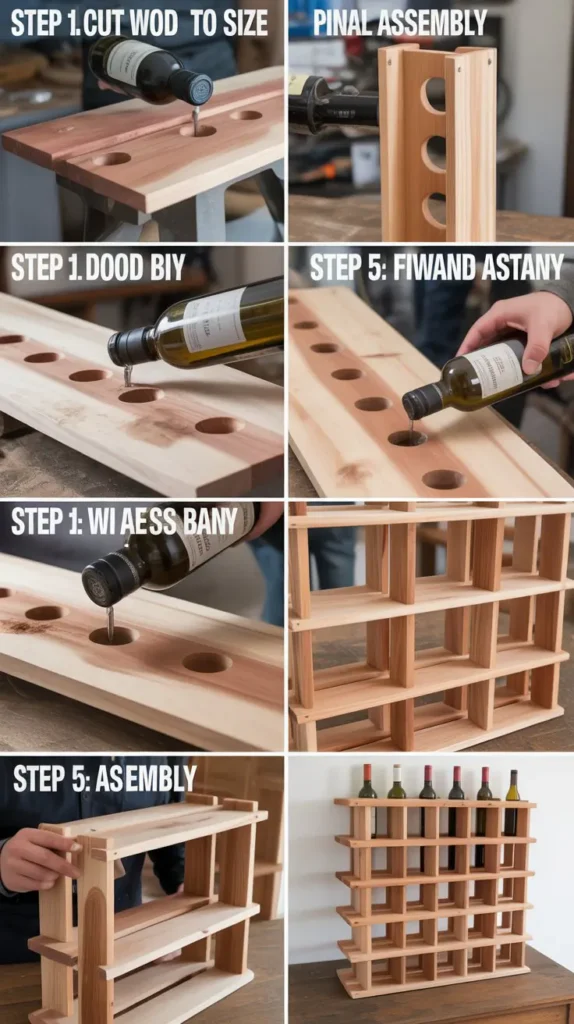 STEP 1.CUT WOD TO SIZE

PINAL ASSEMBLY

STEP 1.DOOD BIY

STEP 5: FIWAND ASTANY

STEP 1: WI AESS BANY

STEP 5: ASEMBLY