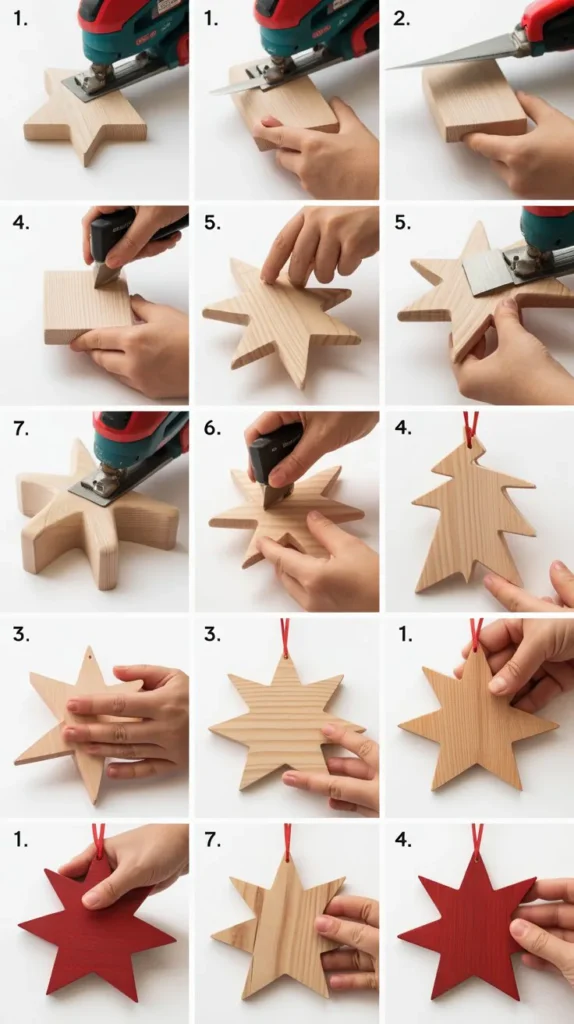 1.

1.

2.

4.

5.

5.

7.

6.

4.

3.

3.

1.

1.

7.

4.