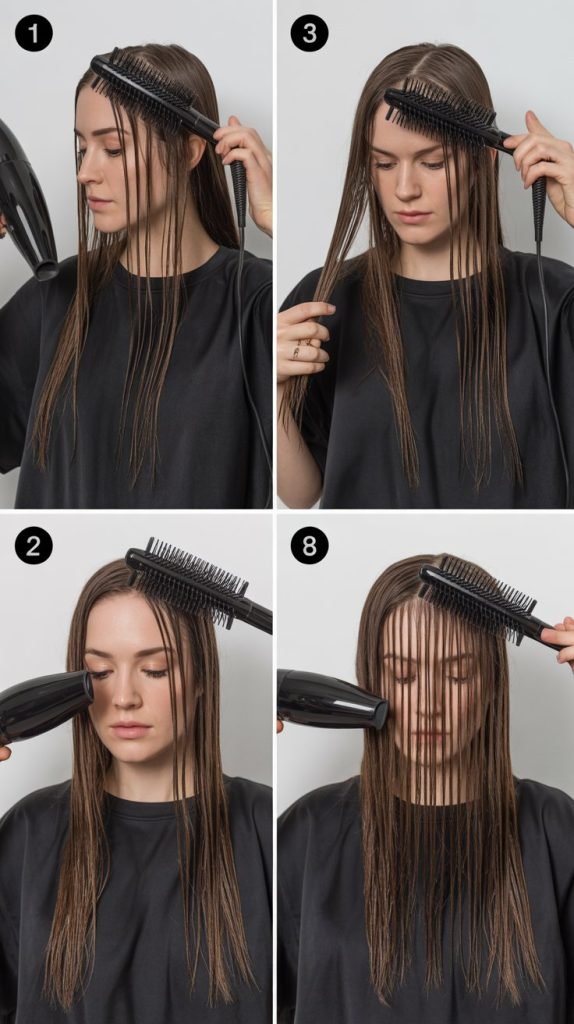 1

3

2

8