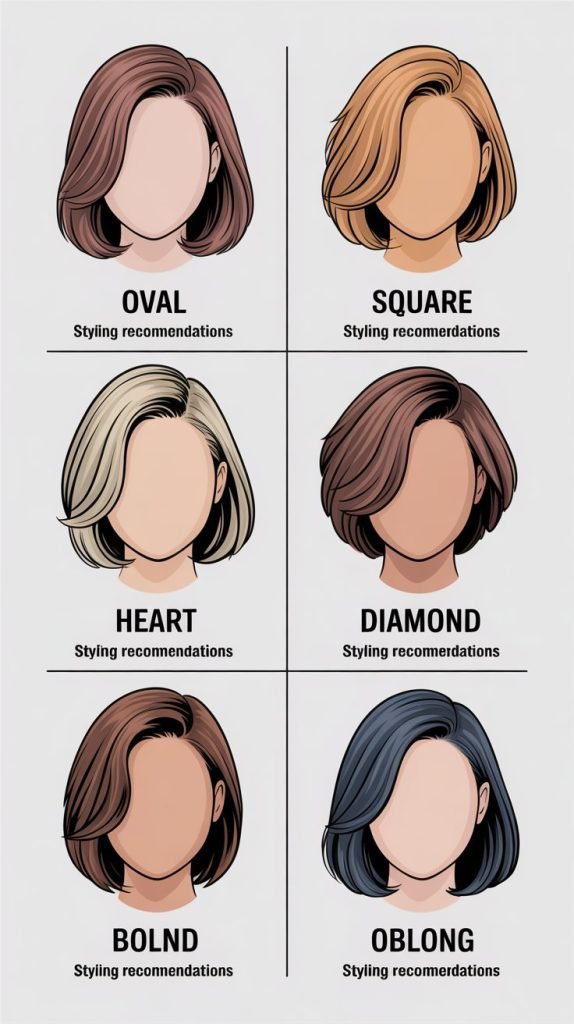 OVAL
Styling recomendations

SQUARE
Styling recomerdations

HEART
Styling recomendations

DIAMOND
Styling recomerdations

BOLND
Styling recomendations

OBLONG
Styling recomerdations