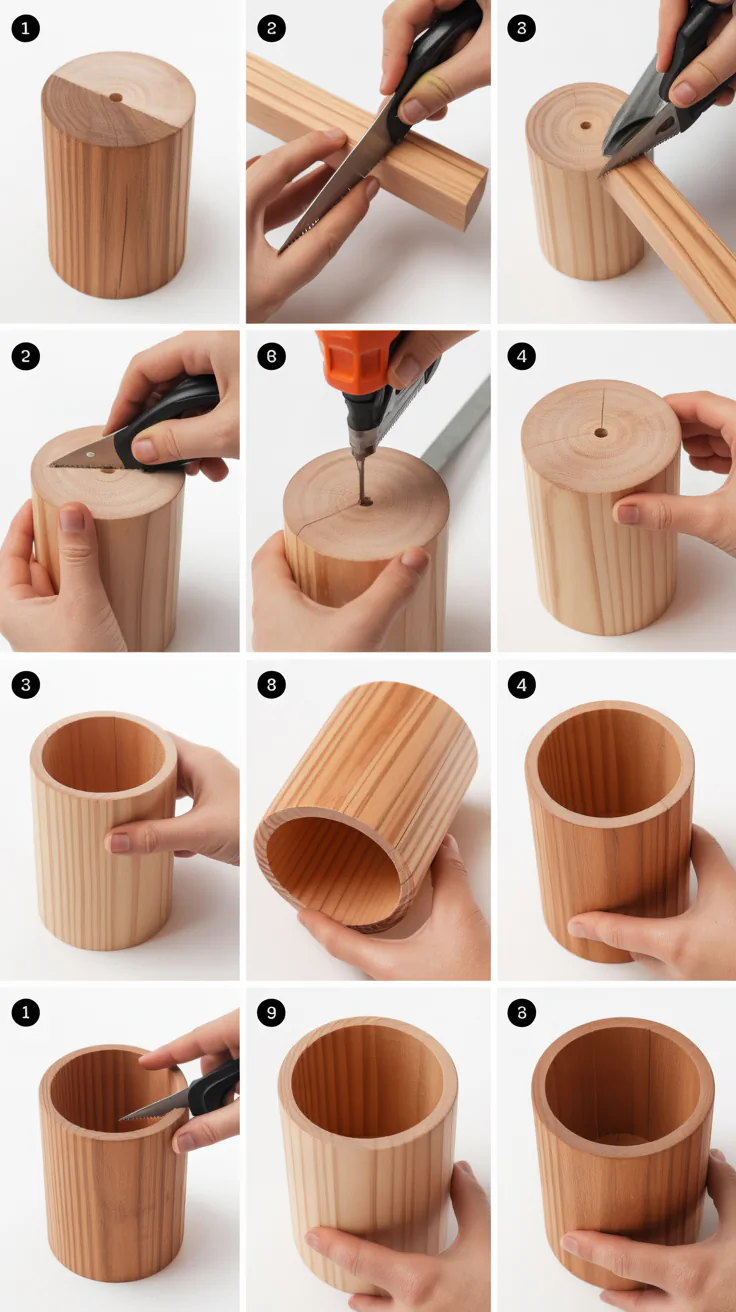 1
2
3
2
6
4
3
8
4
1
9
8