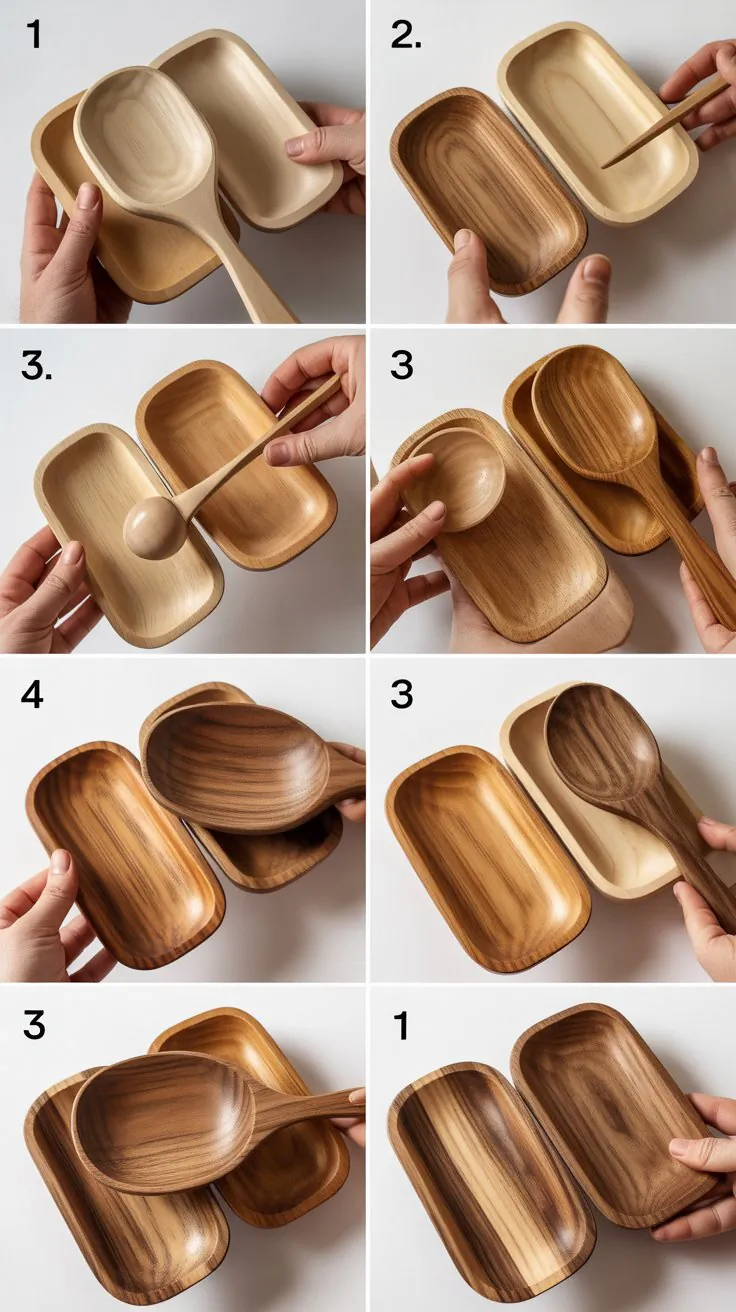 1

2.

3.

3

4

3

3

1