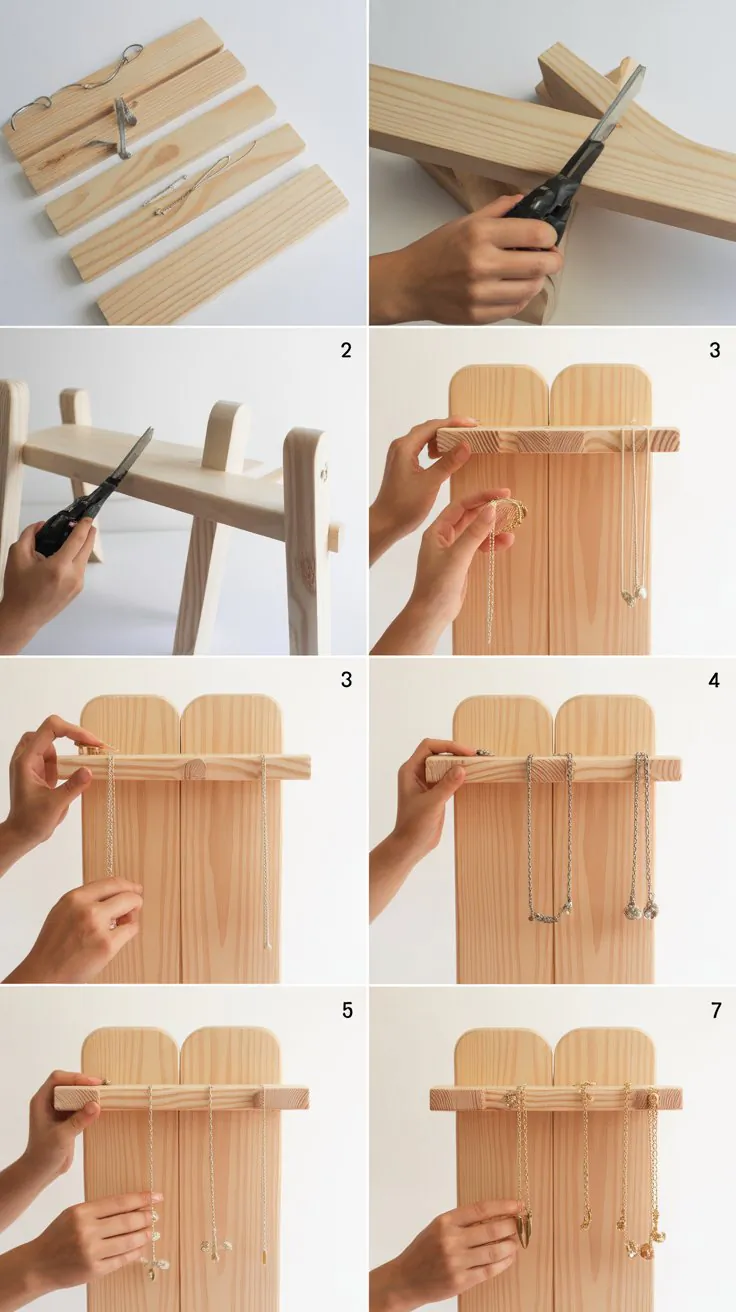 2

3

3

4

5

7