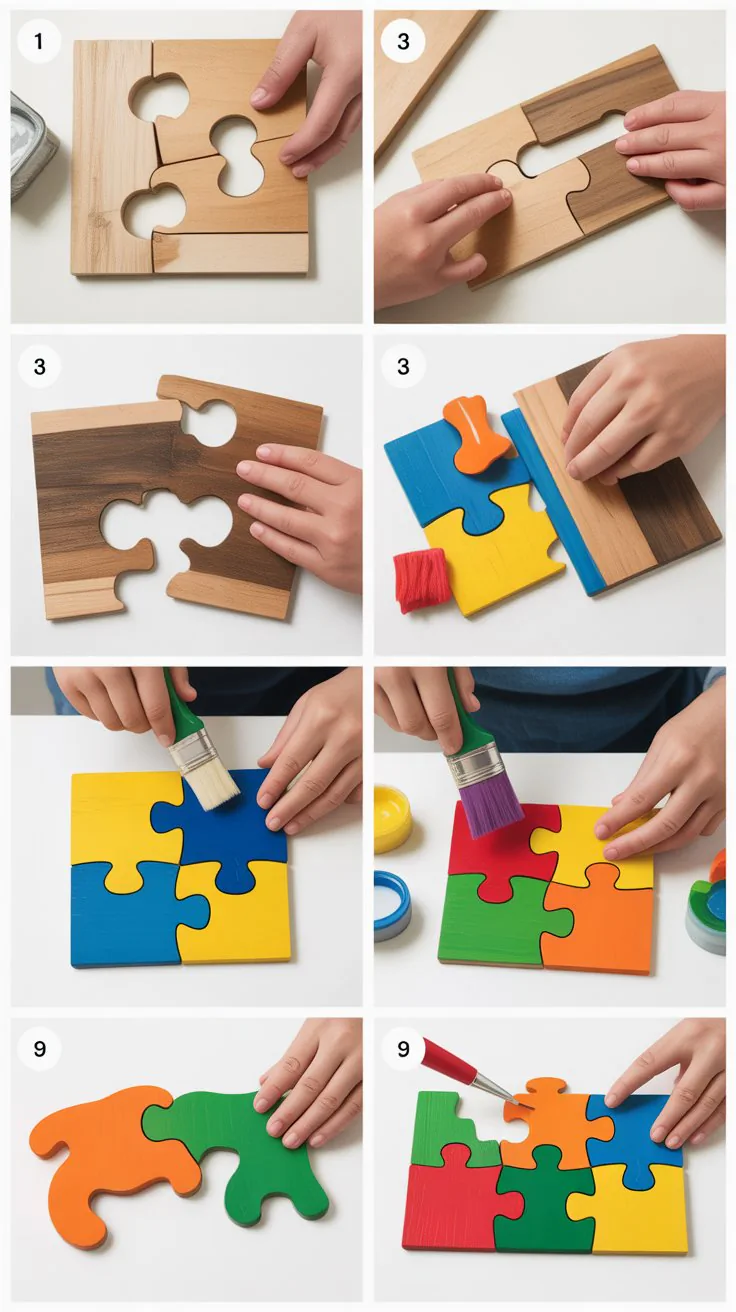 1

3

3

3

9

9