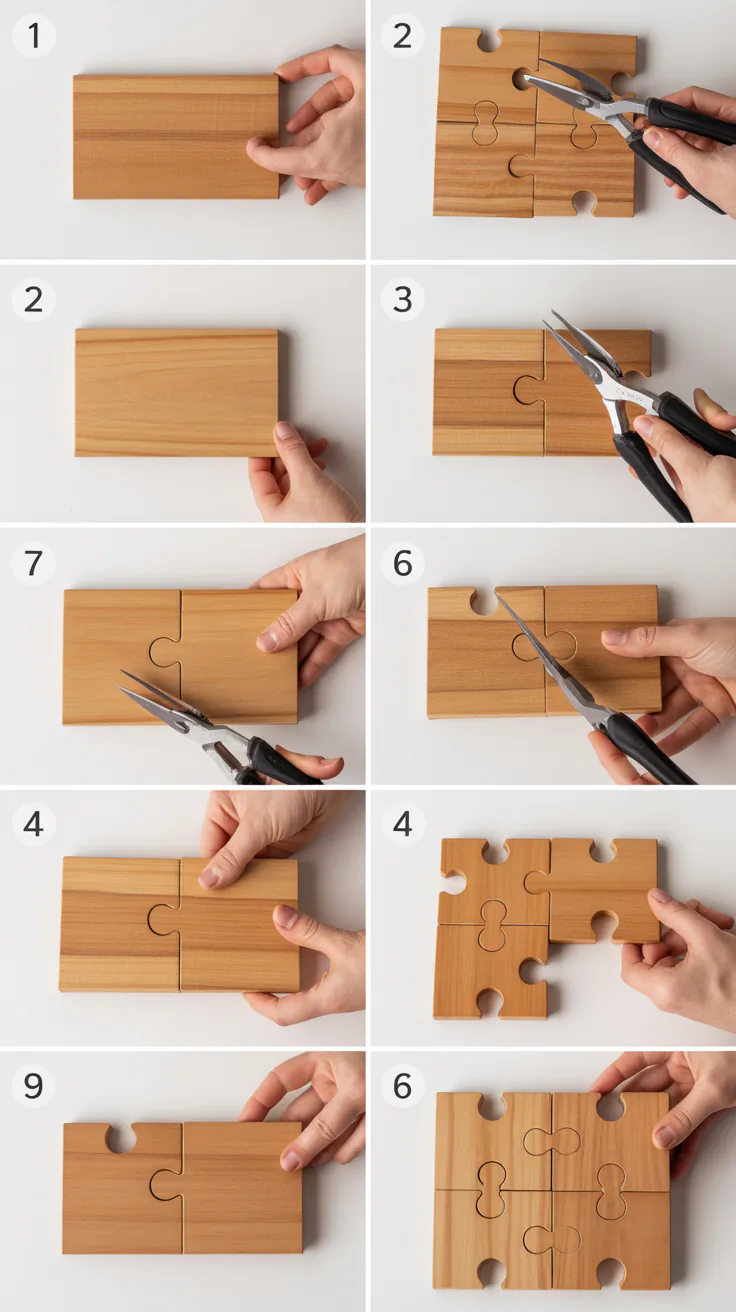 1
2
2
3
7
6
4
4
9
6