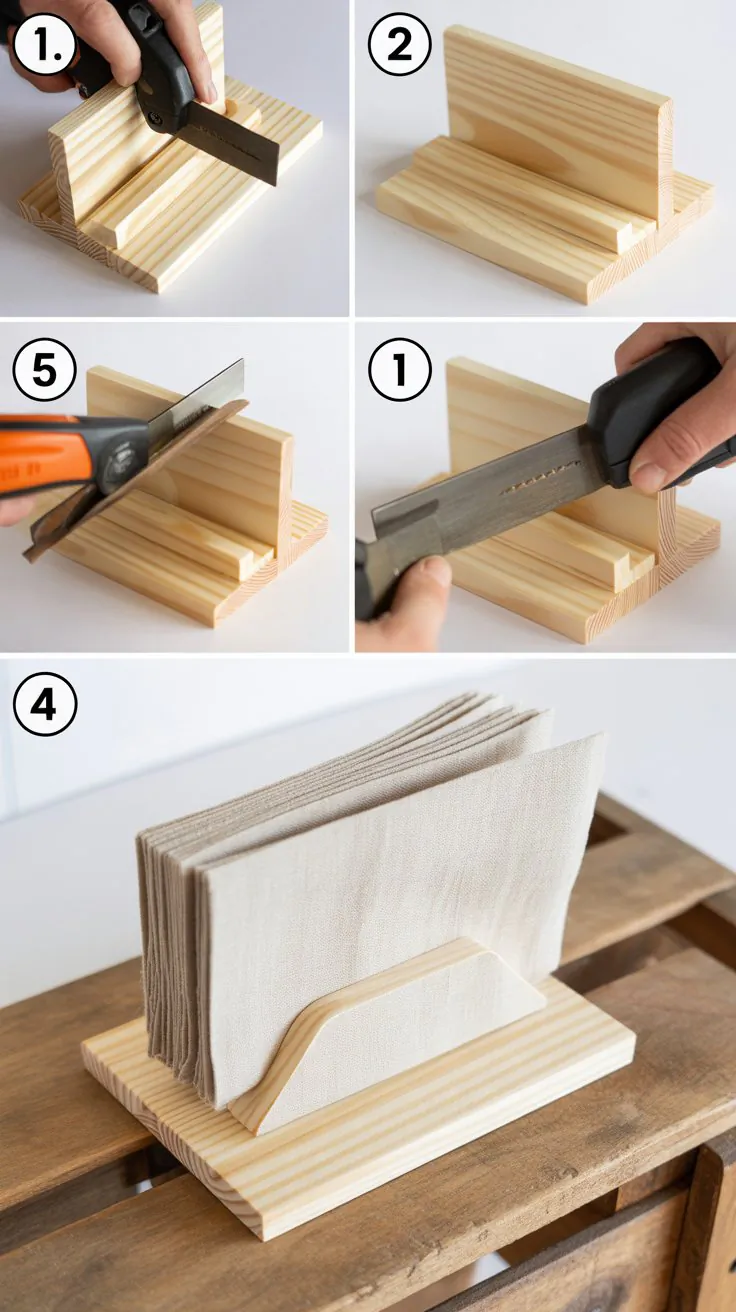 1.

2

5

1

4