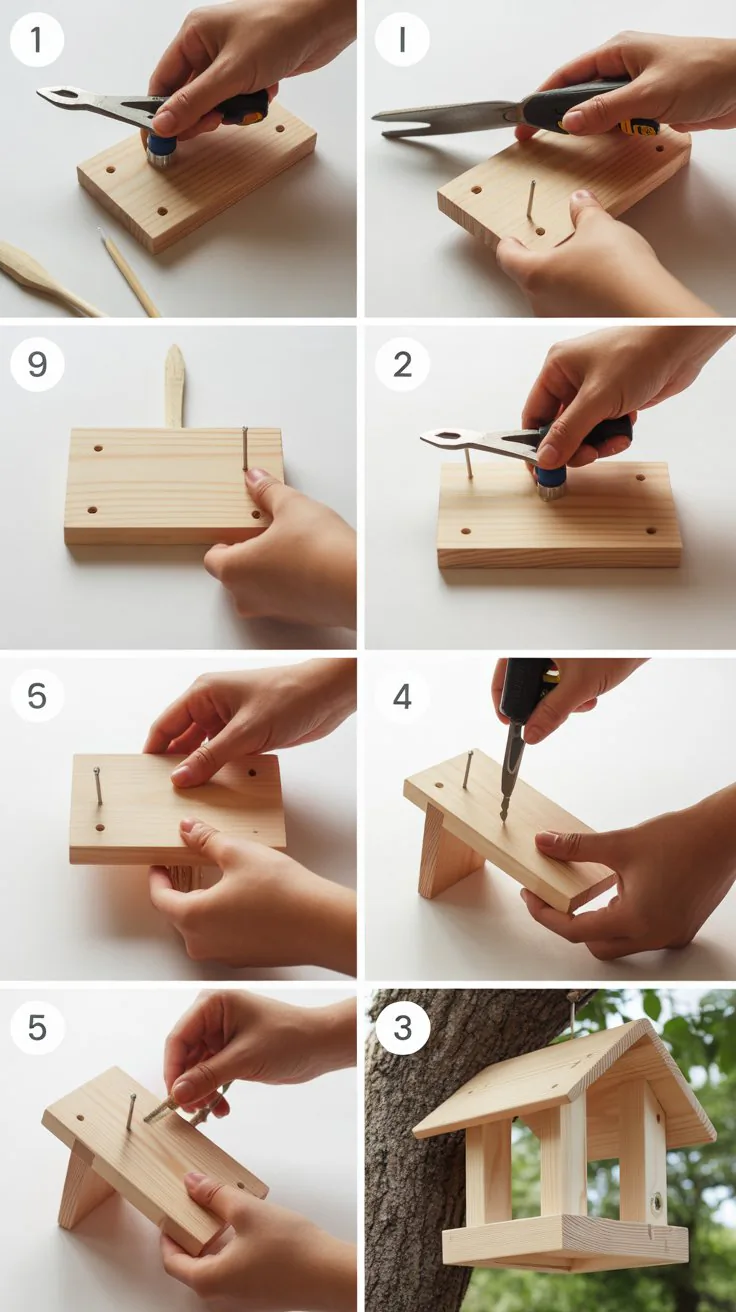 1

I

9

2

5

4

5

3