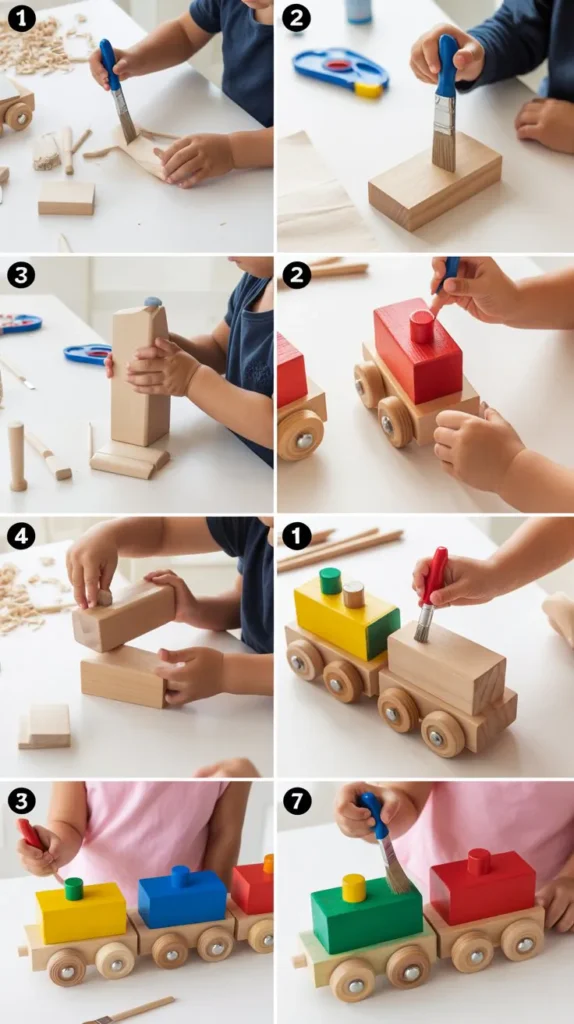 1

2

3

2

4

1

3

7